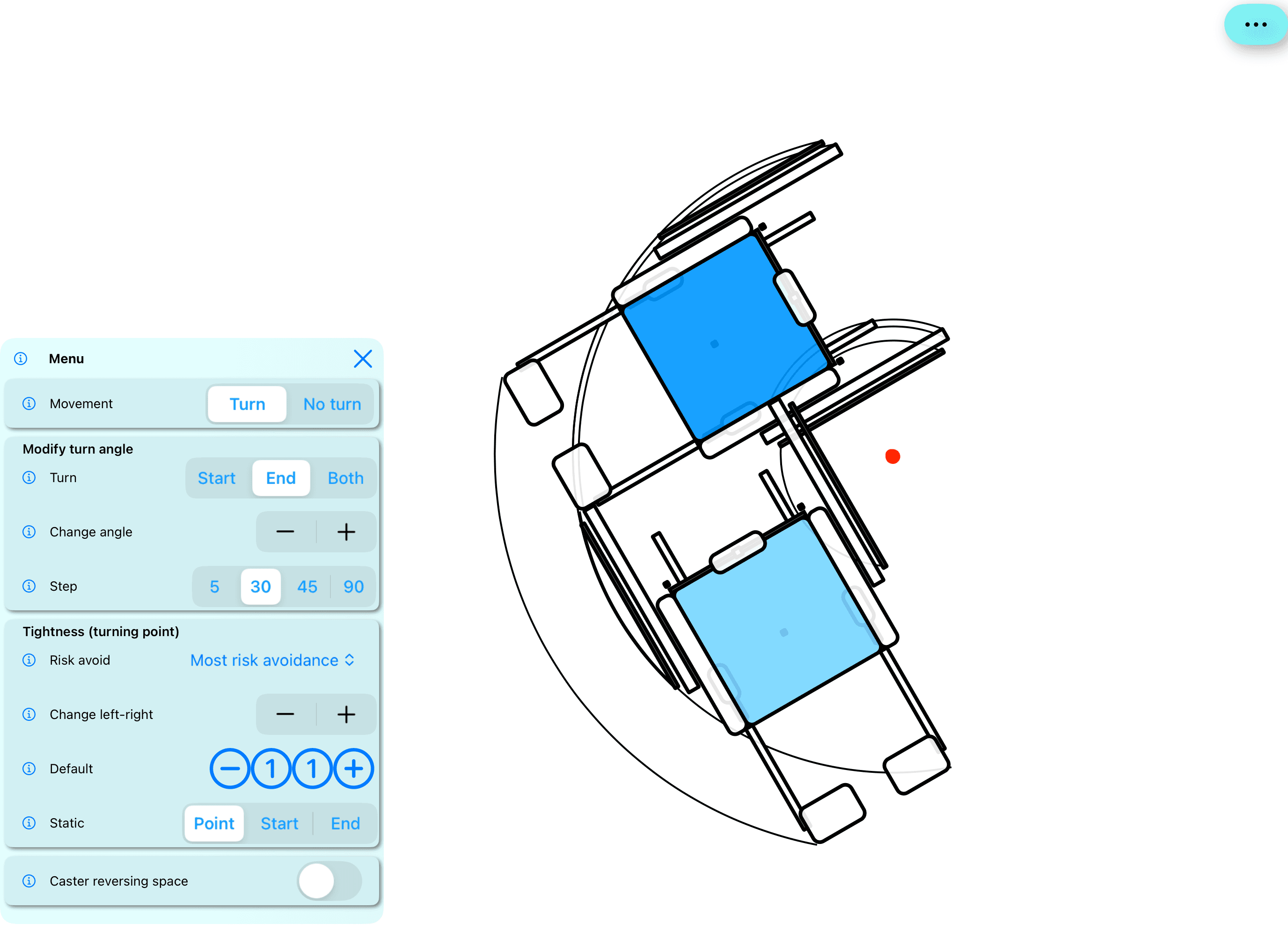 ...

Menu

Movement Turn No turn

Modify turn angle

Turn Start End Both

Change angle − +

Step 5 30 45 90

Tightness (turning point)

Risk avoid Most risk avoidance

Change left-right − +

Default − 1 1 +

Static Point Start End

Caster reversing space